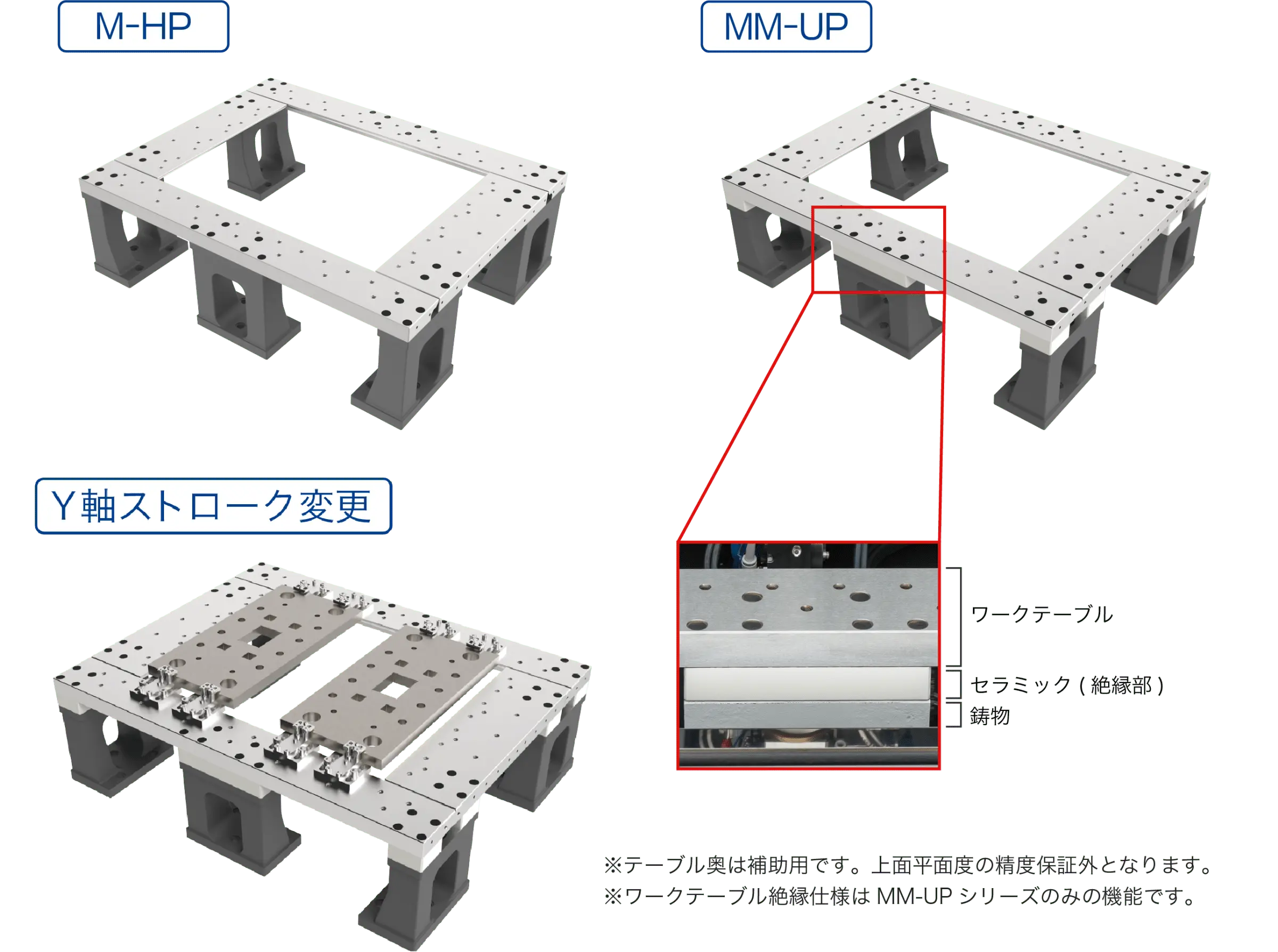 M-HP

MM-UP

Y軸ストローク変更

ワークテーブル

セラミック ( 絶縁部 )

鋳物

※テーブル奥は補助用です。上面平面度の精度保証外となります。
※ワークテーブル絶縁仕様は MM-UP シリーズのみの機能です。